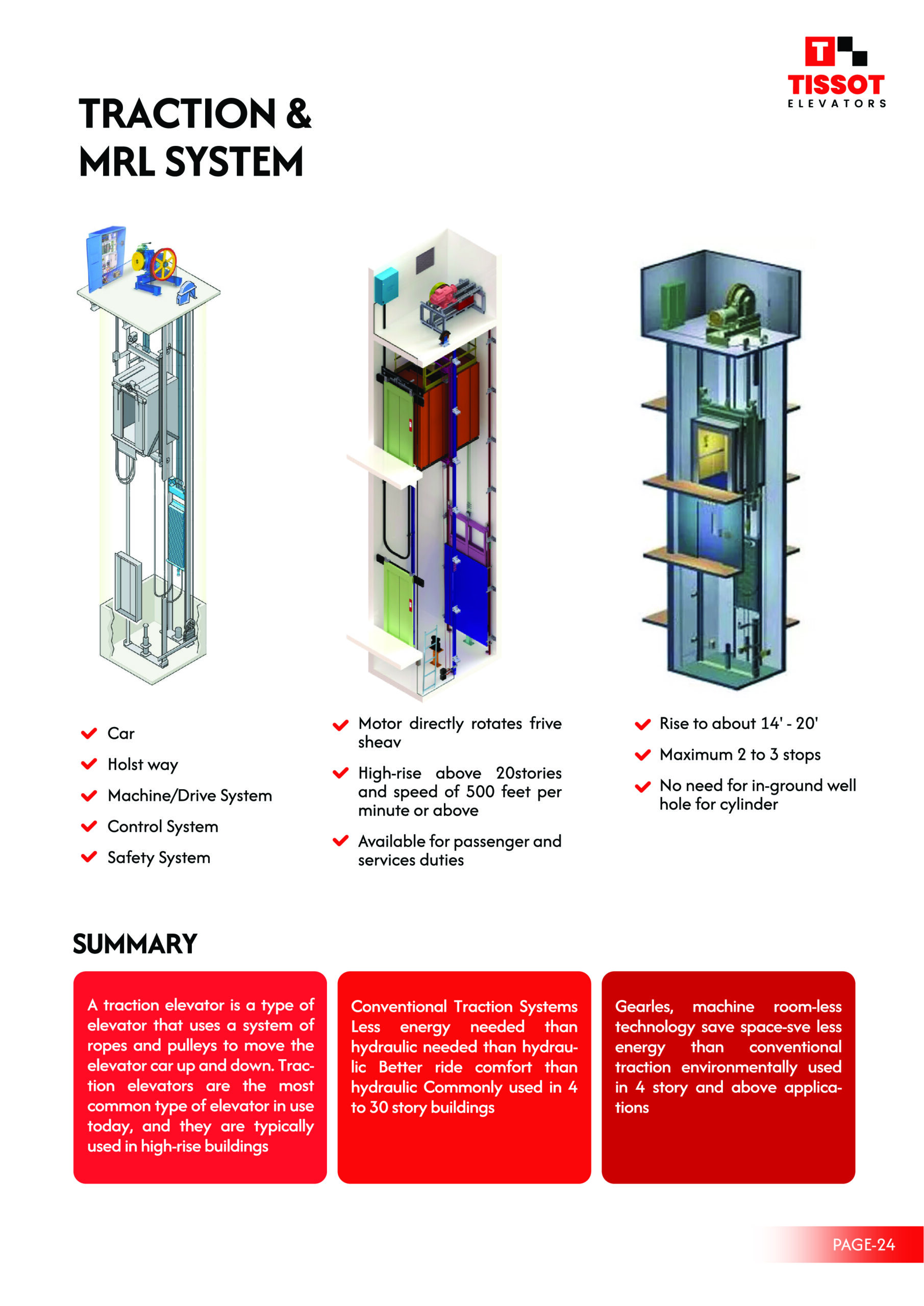 T
TISSOT
ELEVATORS

TRACTION & MRL SYSTEM

Car

Holst way

Machine/Drive System

Control System

Safety System

Motor directly rotates frive sheav

High-rise above 20stories and speed of 500 feet per minute or above

Available for passenger and services duties

Rise to about 14' - 20'

Maximum 2 to 3 stops

No need for in-ground well hole for cylinder

SUMMARY

A traction elevator is a type of elevator that uses a system of ropes and pulleys to move the elevator car up and down. Traction elevators are the most common type of elevator in use today, and they are typically used in high-rise buildings

Conventional Traction Systems Less energy needed than hydraulic needed than hydraulic Better ride comfort than hydraulic Commonly used in 4 to 30 story buildings

Gearles, machine room-less technology save space-sve less energy than conventional traction environmentally used in 4 story and above applications

PAGE-24